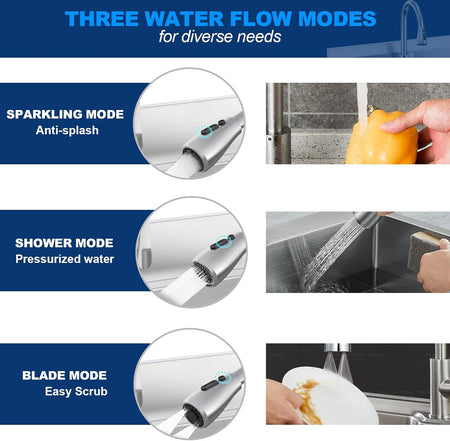 THREE WATER FLOW MODES
for diverse needs

SPARKLING MODE
Anti-splash

SHOWER MODE
Pressurized water

BLADE MODE
Easy Scrub