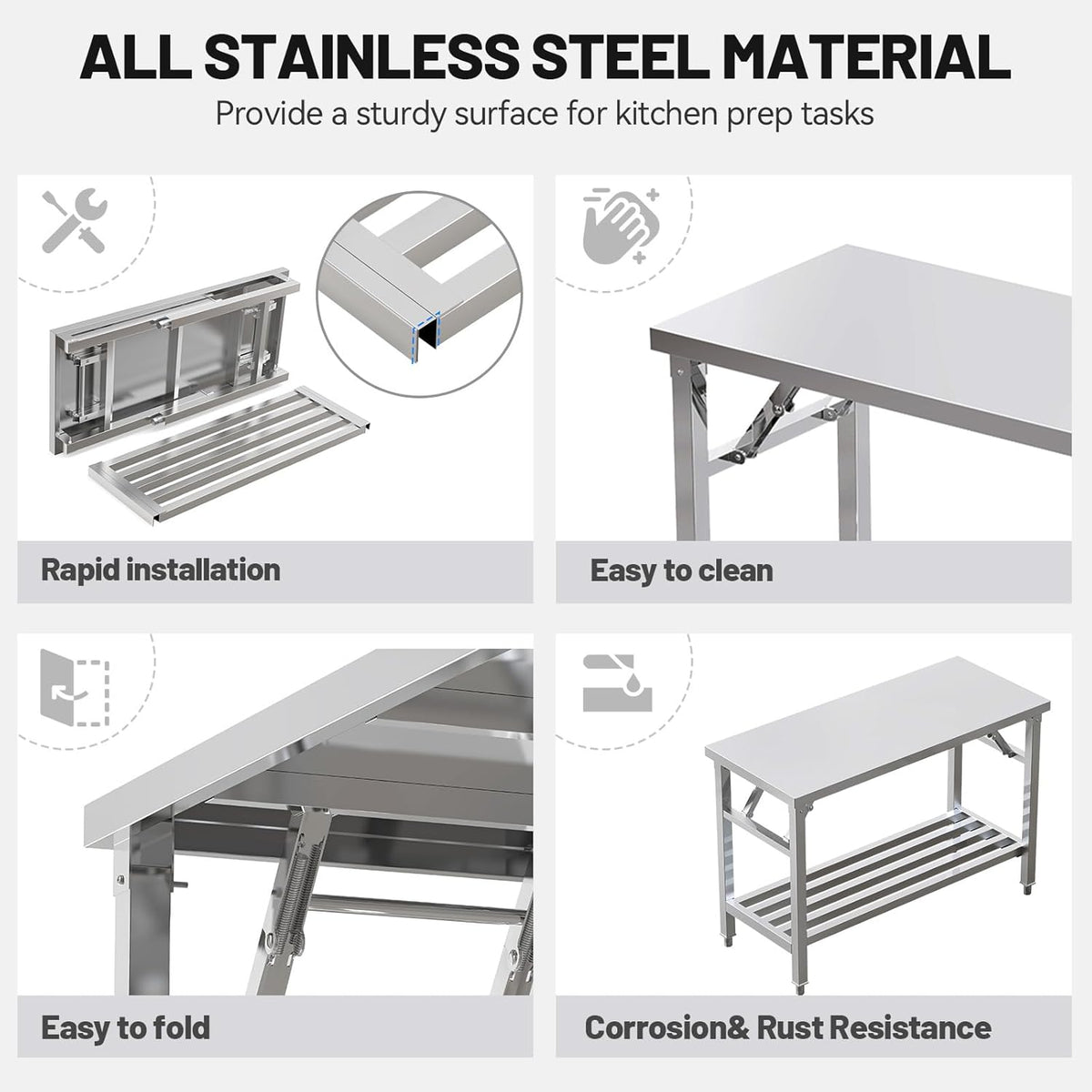 ALL STAINLESS STEEL MATERIAL

Provide a sturdy surface for kitchen prep tasks

Rapid installation

Easy to clean

Easy to fold

Corrosion& Rust Resistance