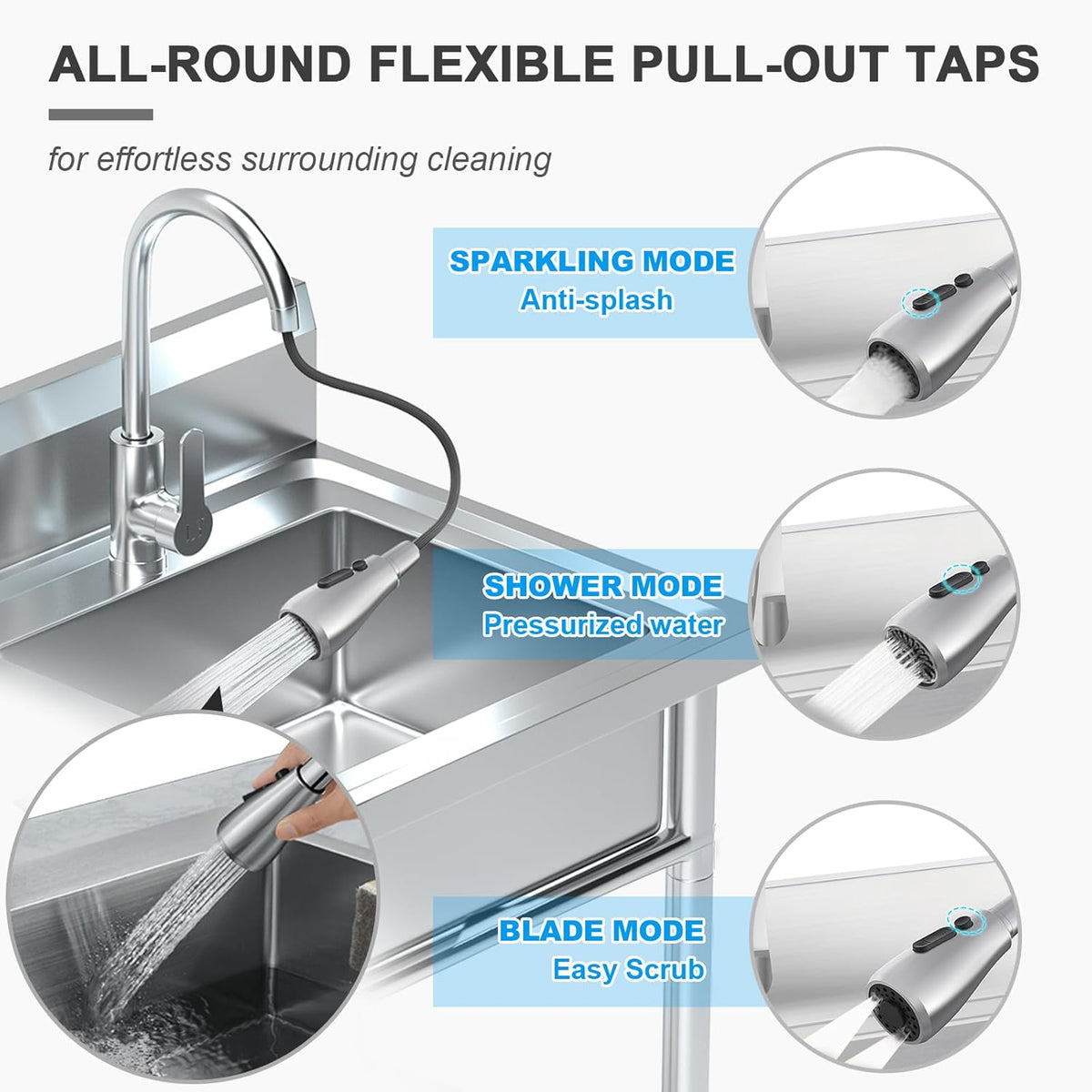 ALL-ROUND FLEXIBLE PULL-OUT TAPS

for effortless surrounding cleaning

SPARKLING MODE
Anti-splash

SHOWER MODE
Pressurized water

BLADE MODE
Easy Scrub