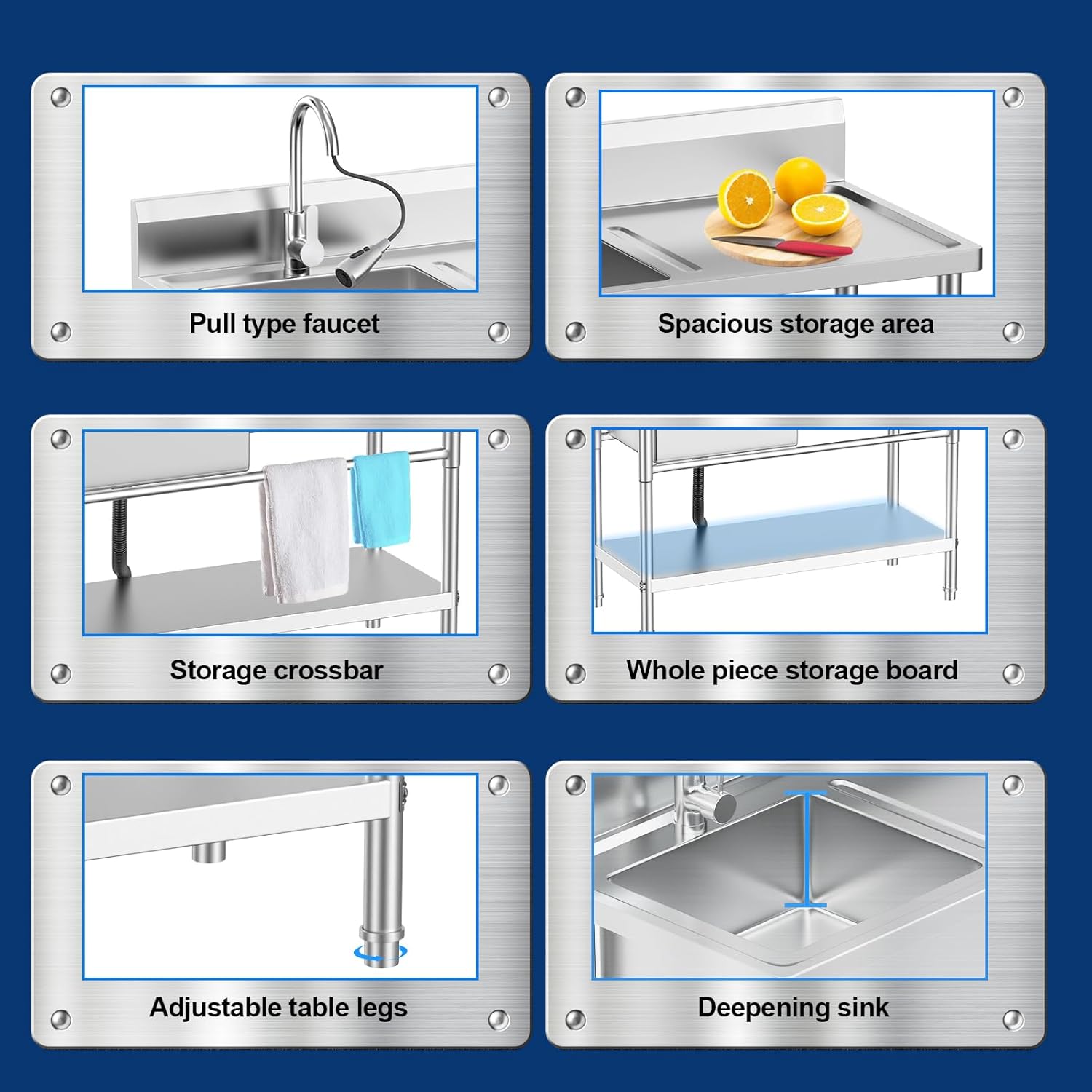 Pull type faucet

Spacious storage area

Storage crossbar

Whole piece storage board

Adjustable table legs

Deepening sink